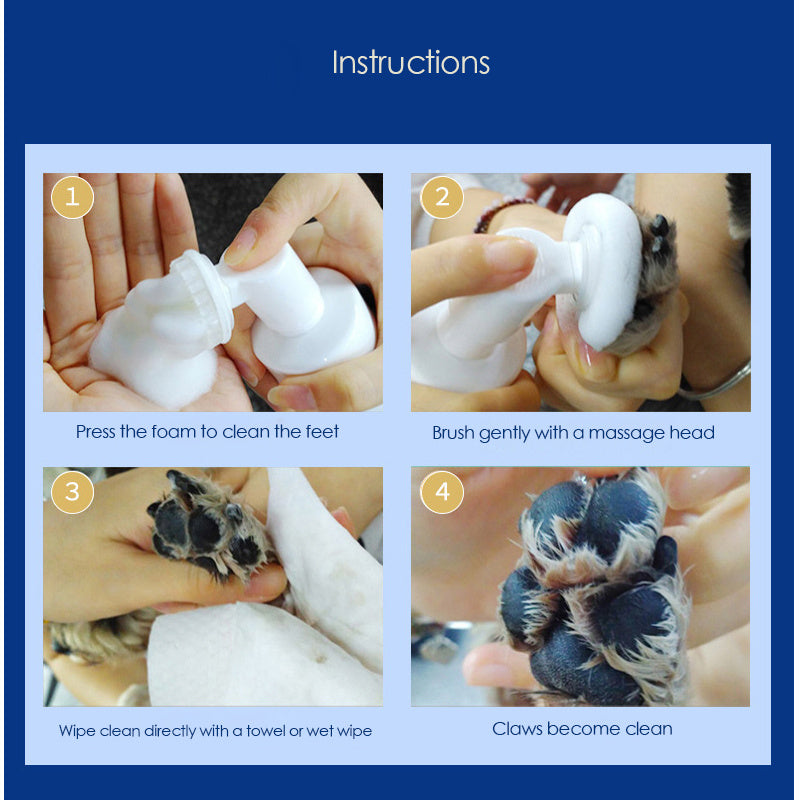 Instructions

1

Press the foam to clean the feet

2

Brush gently with a massage head

3

Wipe clean directly with a towel or wet wipe

4

Claws become clean