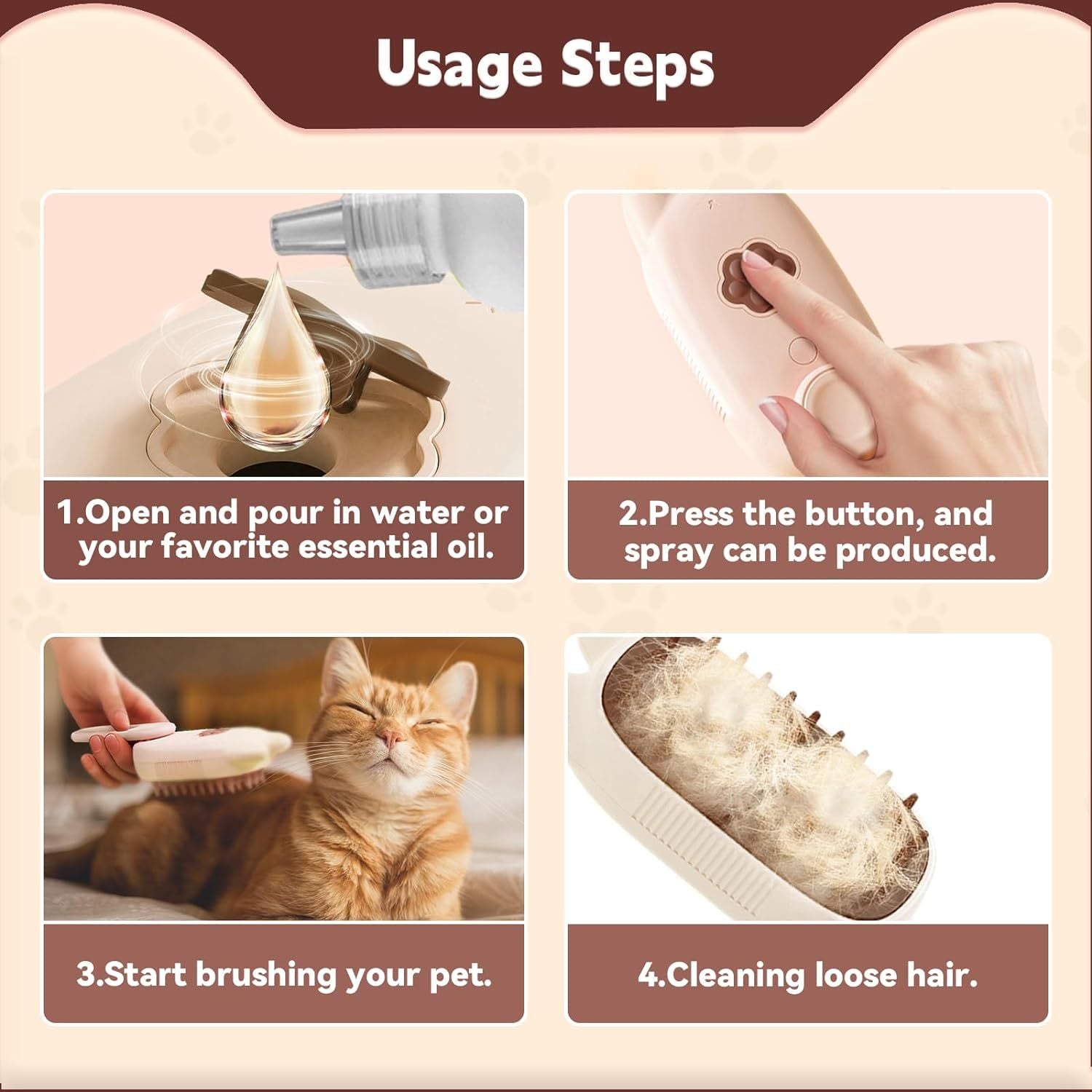 Usage Steps

1.Open and pour in water or your favorite essential oil.

2.Press the button, and spray can be produced.

3.Start brushing your pet.

4.Cleaning loose hair.