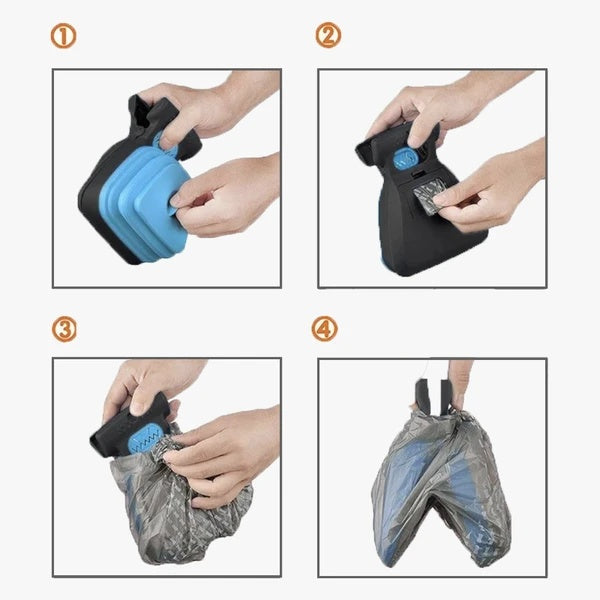 ①

②

③

④