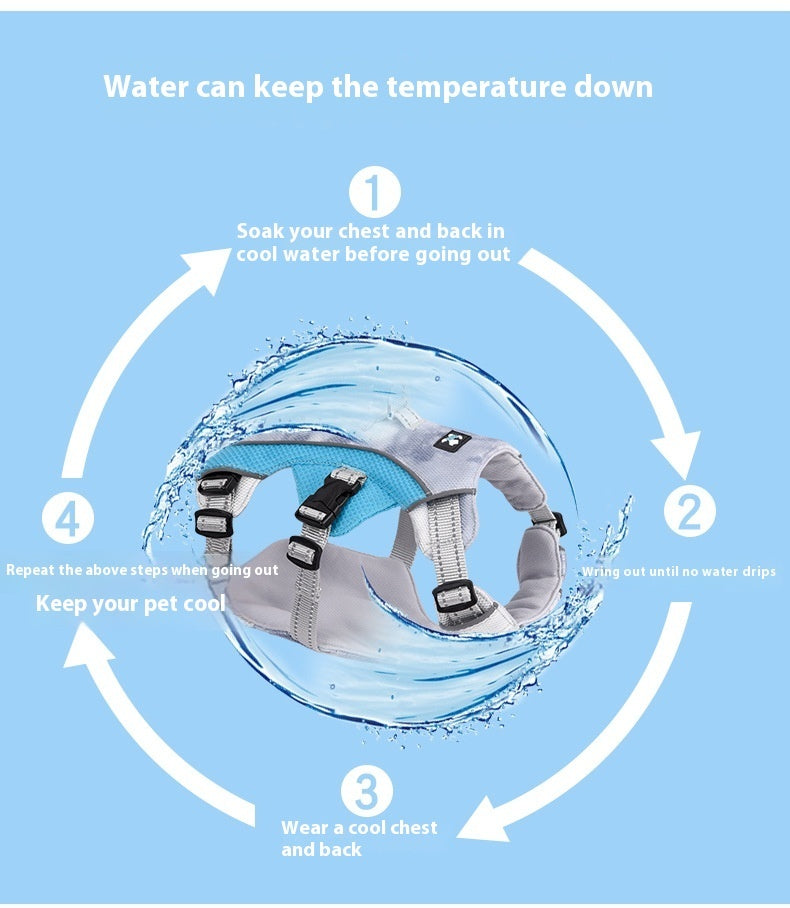 Water can keep the temperature down

1

Soak your chest and back in cool water before going out

2

Wring out until no water drips

3

Wear a cool chest and back

4

Repeat the above steps when going out

Keep your pet cool